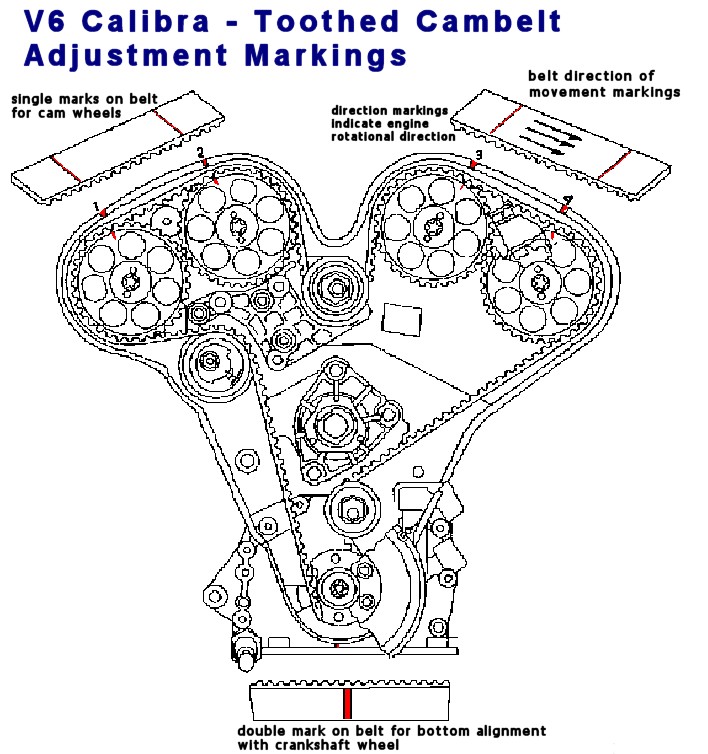 V6 Calibra - Toothed Cambelt Adjustment Markings

single marks on belt for cam wheels

direction markings indicate engine rotational direction

belt direction of movement markings

1

2

3

4

double mark on belt for bottom alignment with crankshaft wheel